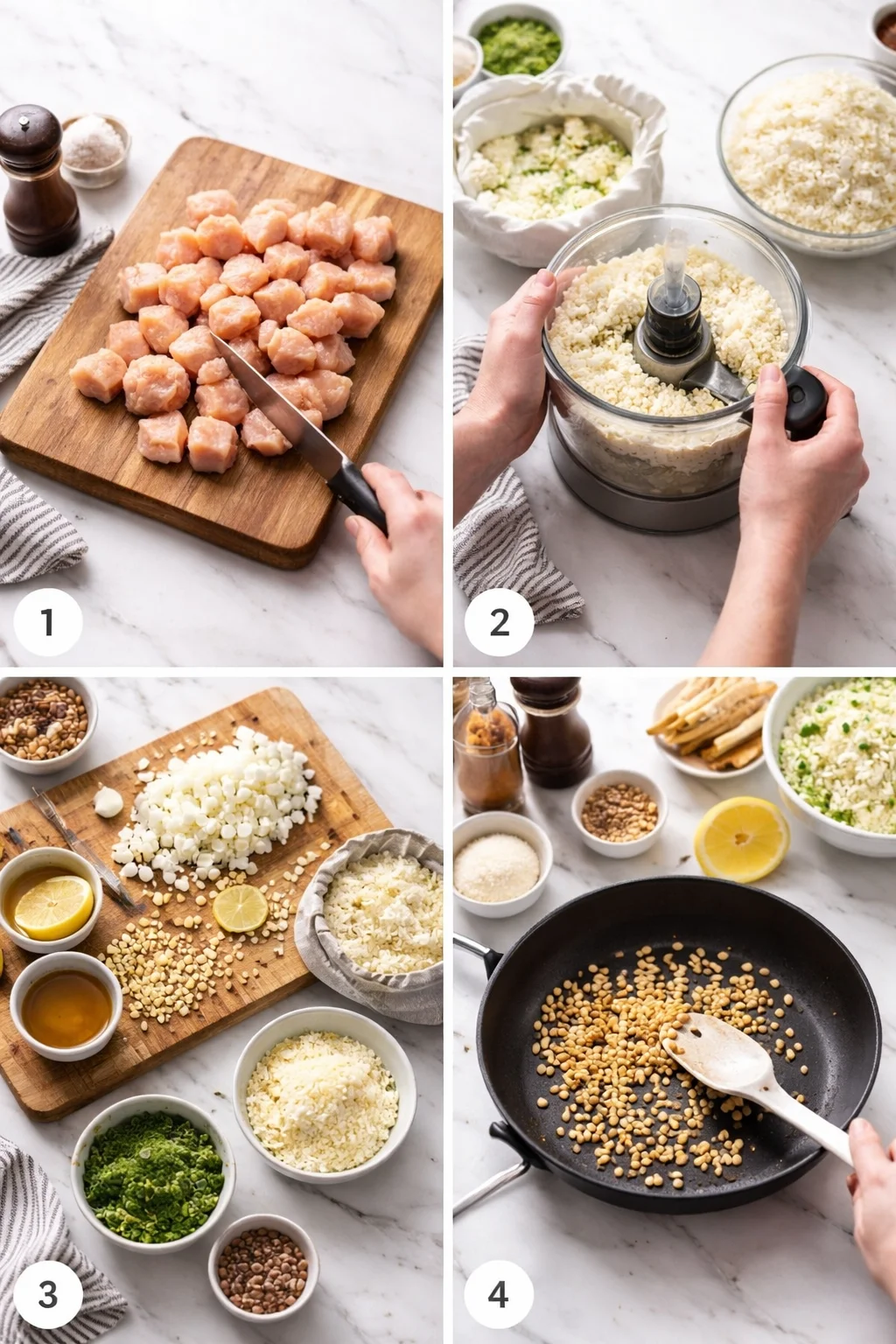 1

2

3

4